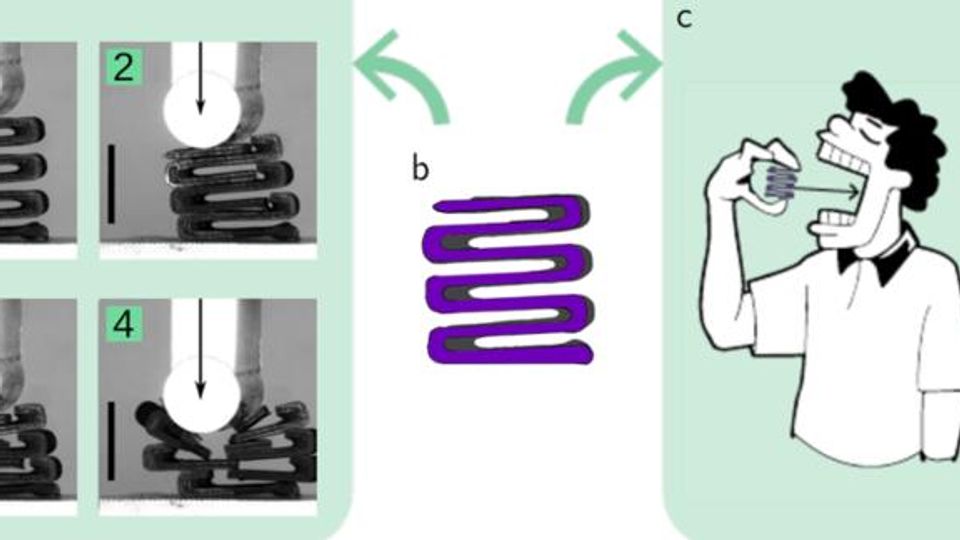 2

4

b

c