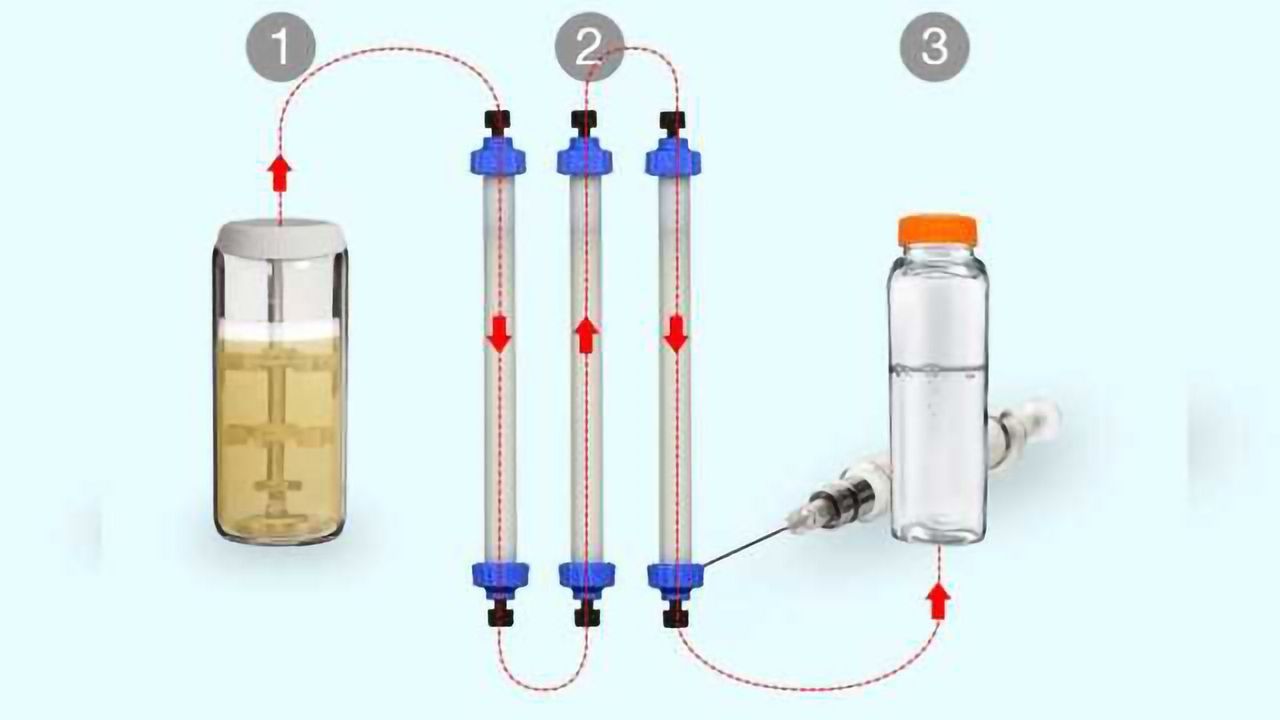 1

2

3