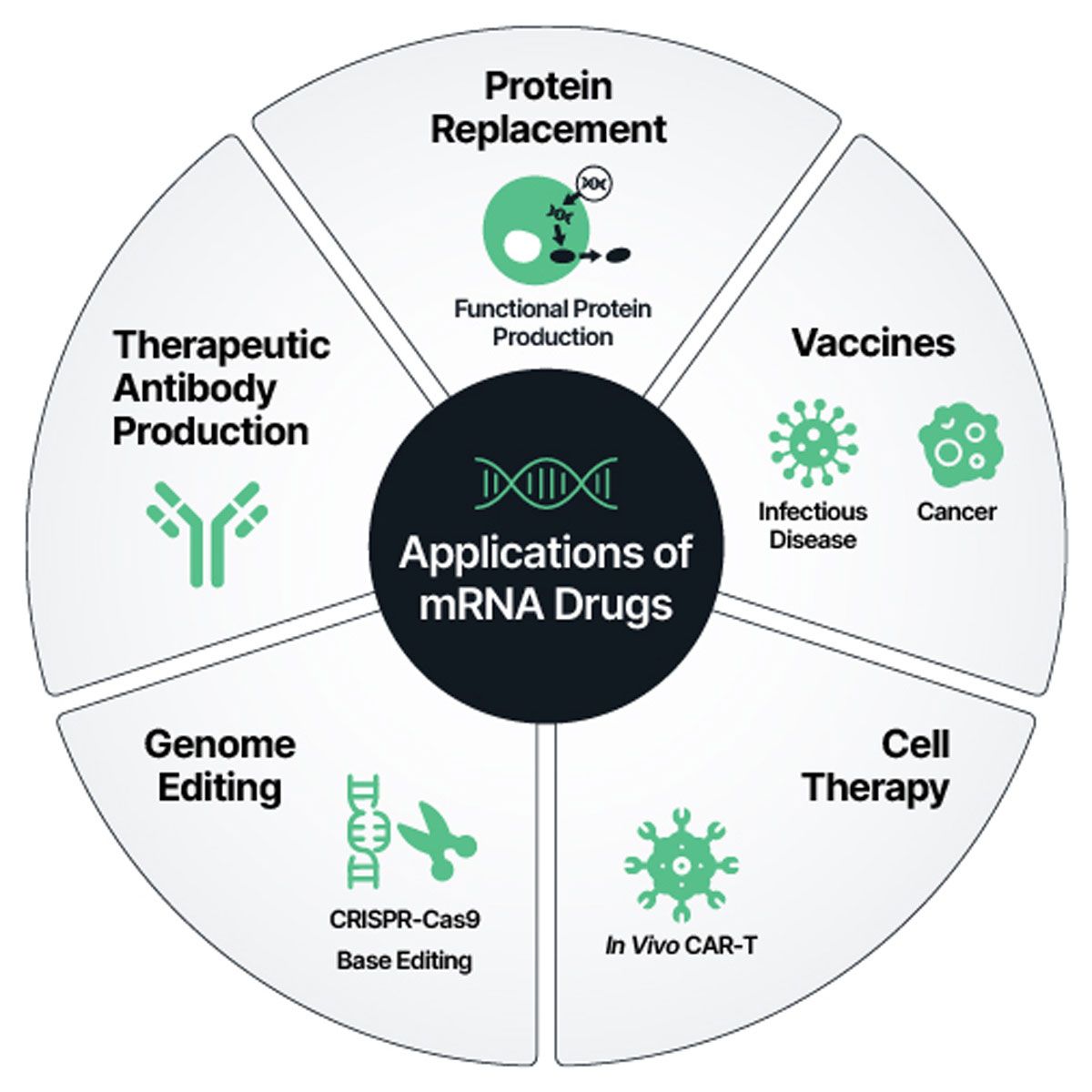 Applications of mRNA Drugs

Protein Replacement

Functional Protein Production

Vaccines

Infectious Disease

Cancer

Cell Therapy

In Vivo CAR-T

Genome Editing

CRISPR-Cas9

Base Editing

Therapeutic Antibody Production