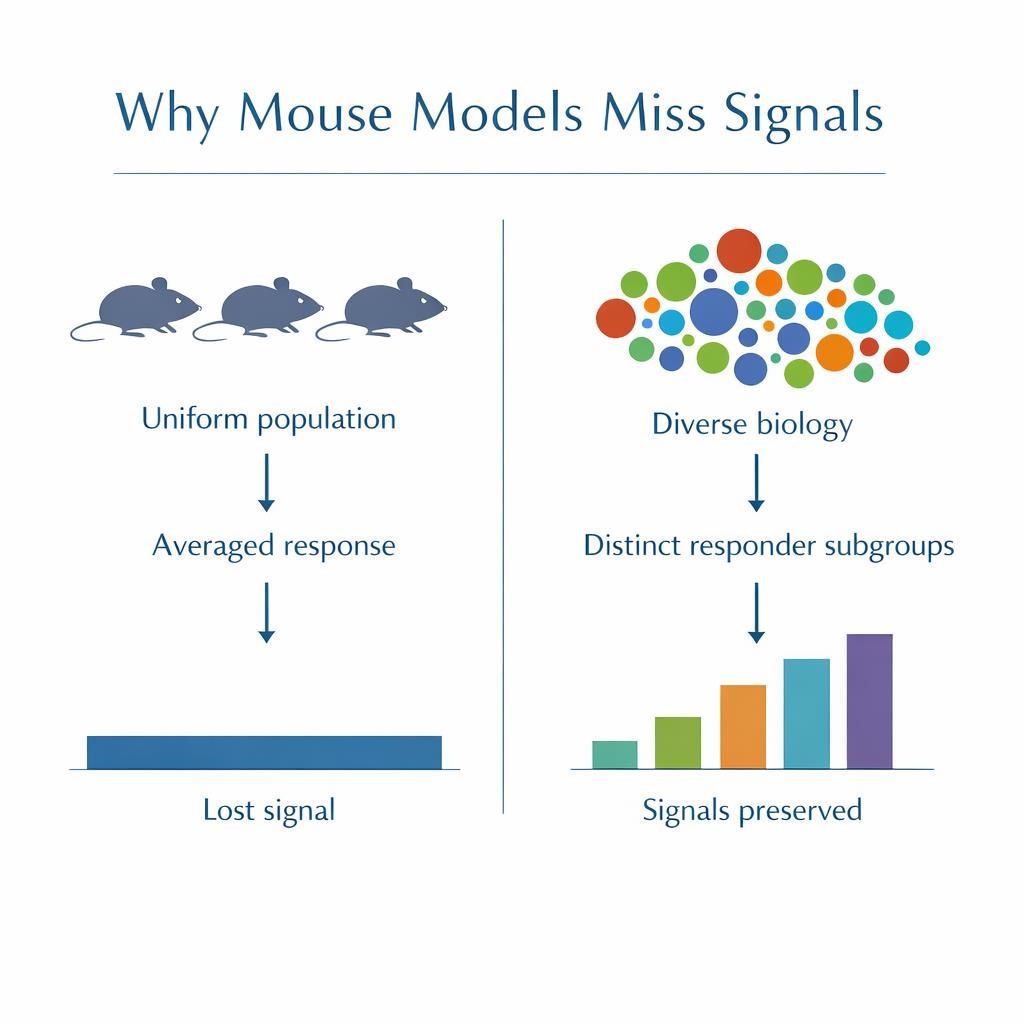 Why Mouse Models Miss Signals

Uniform population

Averaged response

Lost signal

Diverse biology

Distinct responder subgroups

Signals preserved